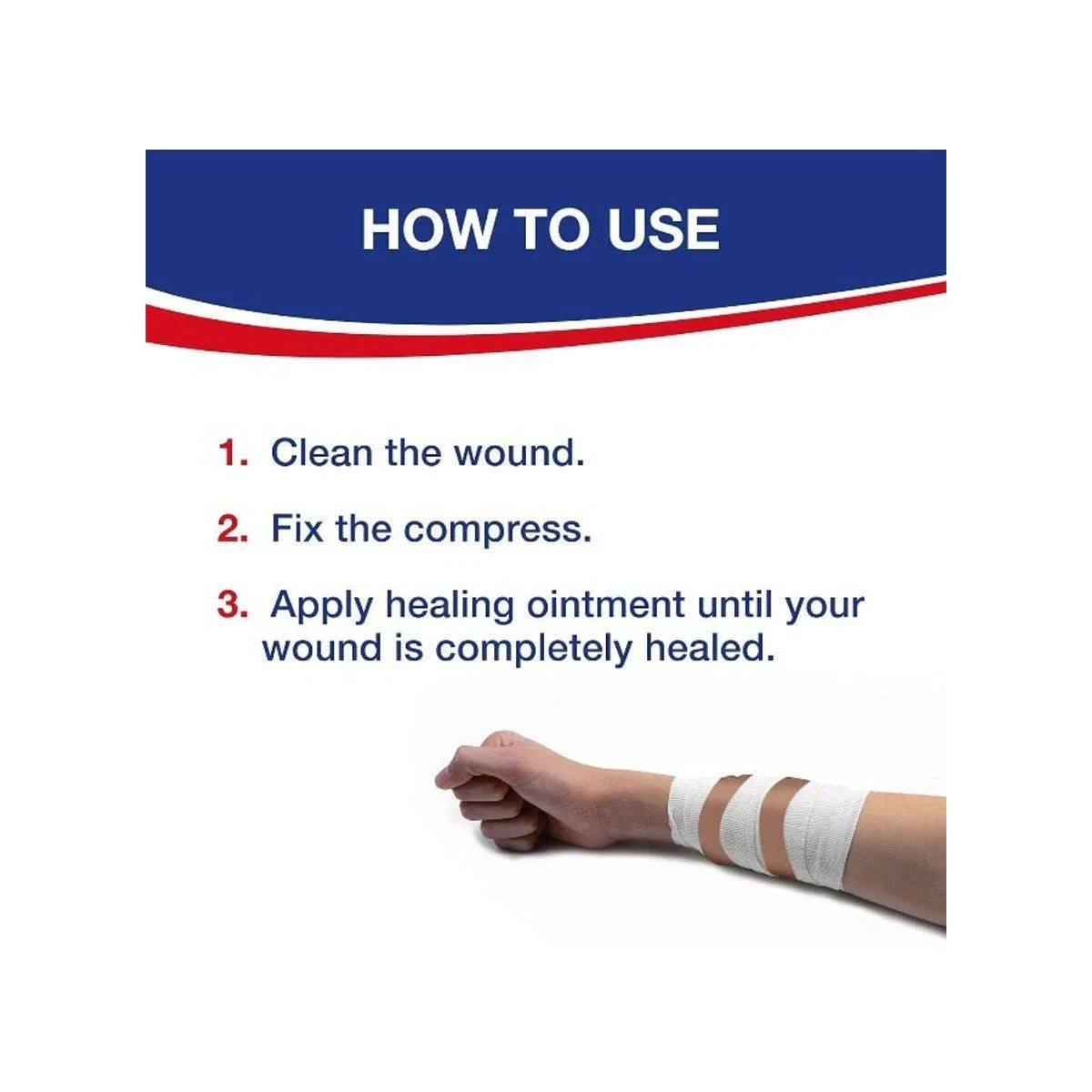 HOW TO USE

1. Clean the wound.

2. Fix the compress.

3. Apply healing ointment until your wound is completely healed.