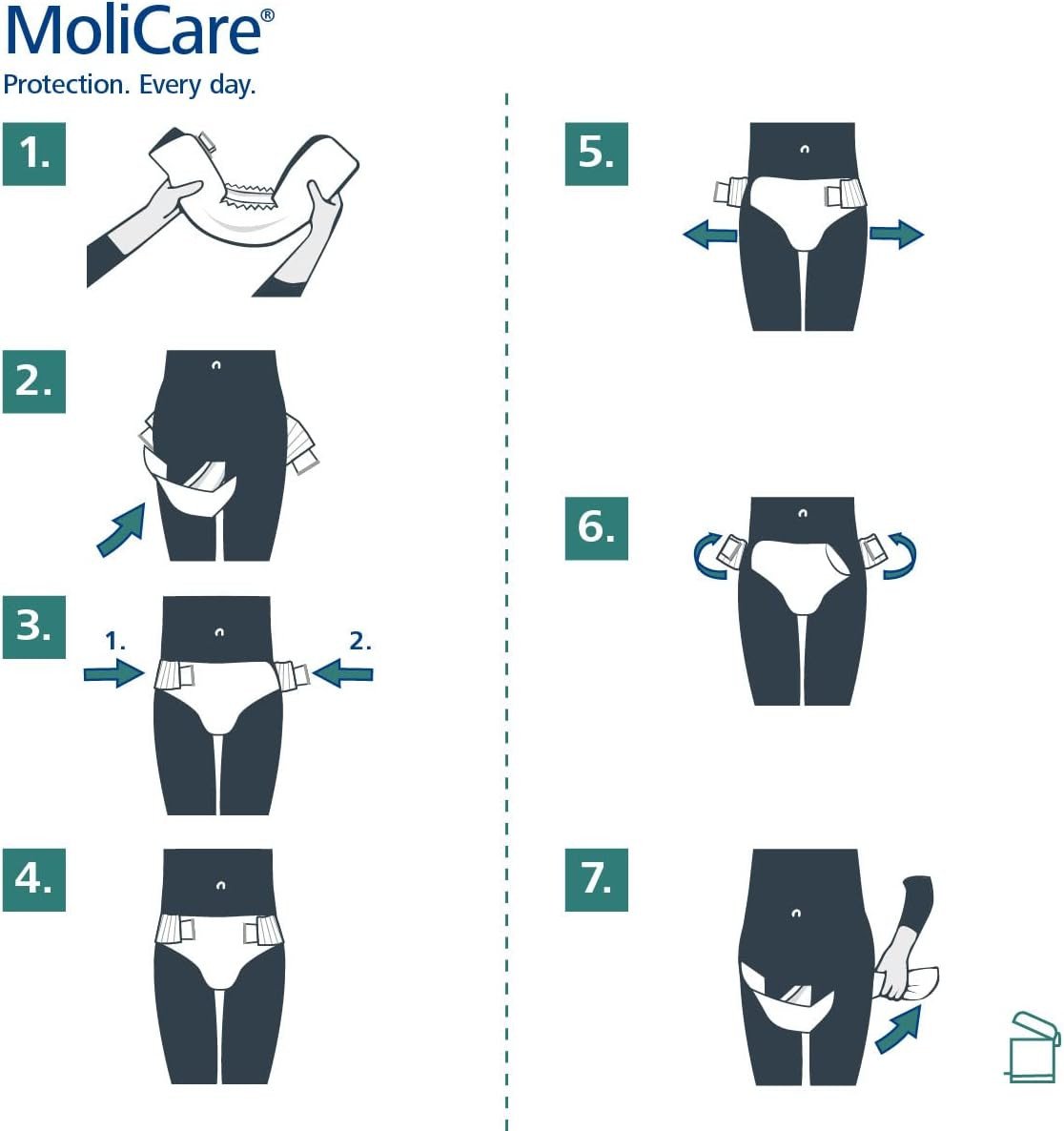 MoliCare®
Protection. Every day.

1.

2.

3.
1.
2.

4.

5.

6.

7.