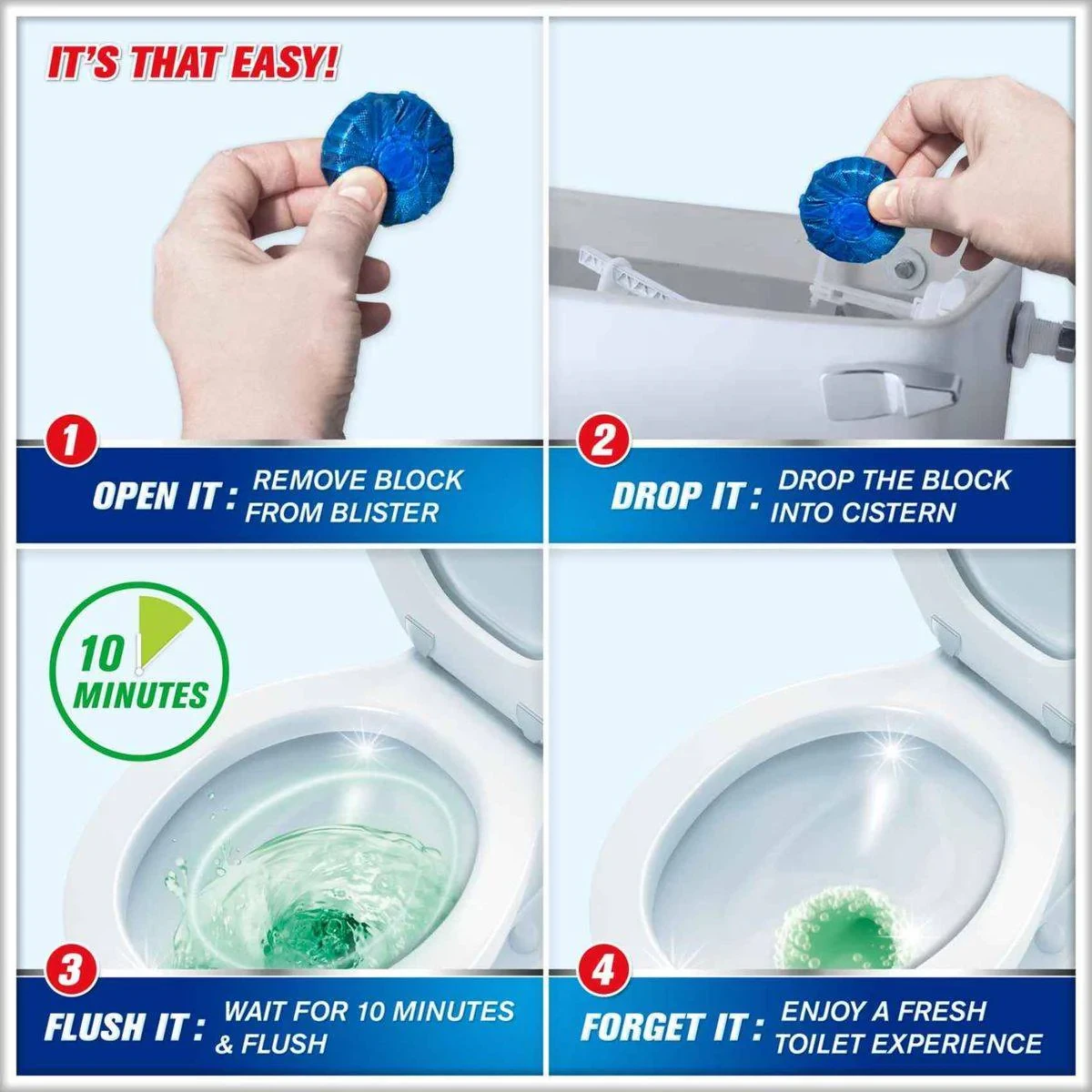 IT'S THAT EASY!

1
OPEN IT : REMOVE BLOCK FROM BLISTER

2
DROP IT : DROP THE BLOCK INTO CISTERN

10 MINUTES

3
FLUSH IT : WAIT FOR 10 MINUTES & FLUSH

4
FORGET IT : ENJOY A FRESH TOILET EXPERIENCE