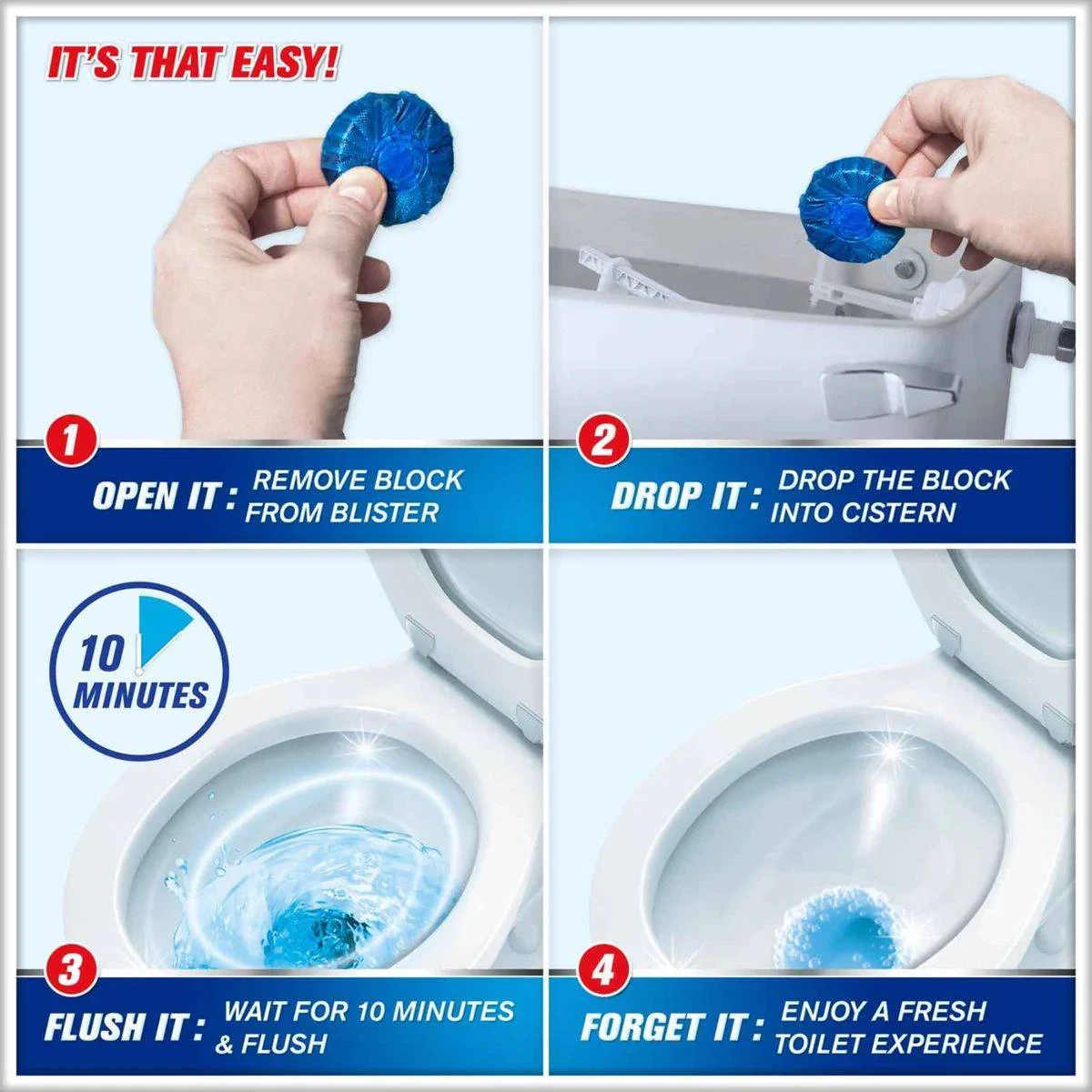 IT'S THAT EASY!

1

OPEN IT : REMOVE BLOCK FROM BLISTER

2

DROP IT : DROP THE BLOCK INTO CISTERN

10 MINUTES

3

FLUSH IT : WAIT FOR 10 MINUTES & FLUSH

4

FORGET IT : ENJOY A FRESH TOILET EXPERIENCE