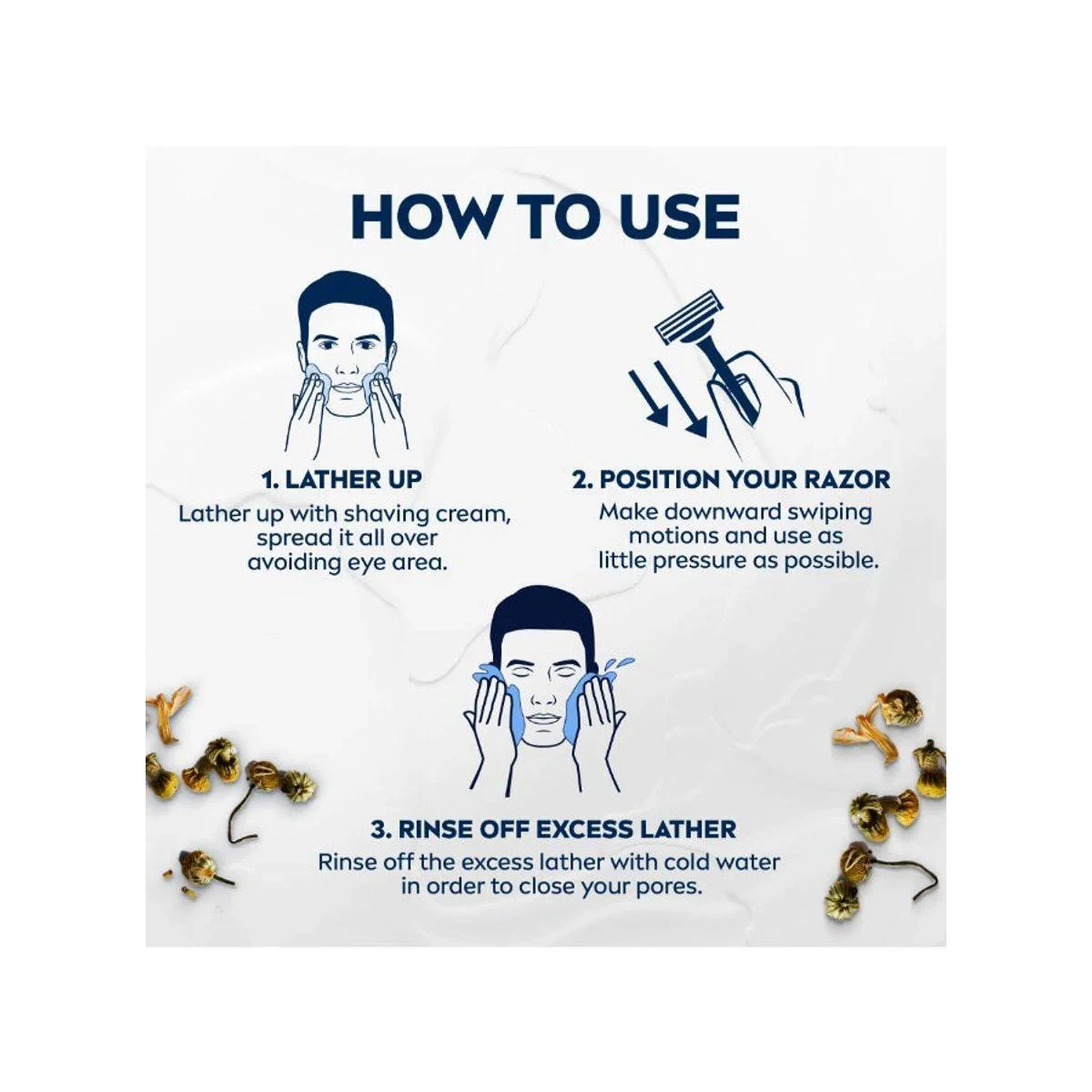 HOW TO USE

1. LATHER UP
Lather up with shaving cream, spread it all over avoiding eye area.

2. POSITION YOUR RAZOR
Make downward swiping motions and use as little pressure as possible.

3. RINSE OFF EXCESS LATHER
Rinse off the excess lather with cold water in order to close your pores.