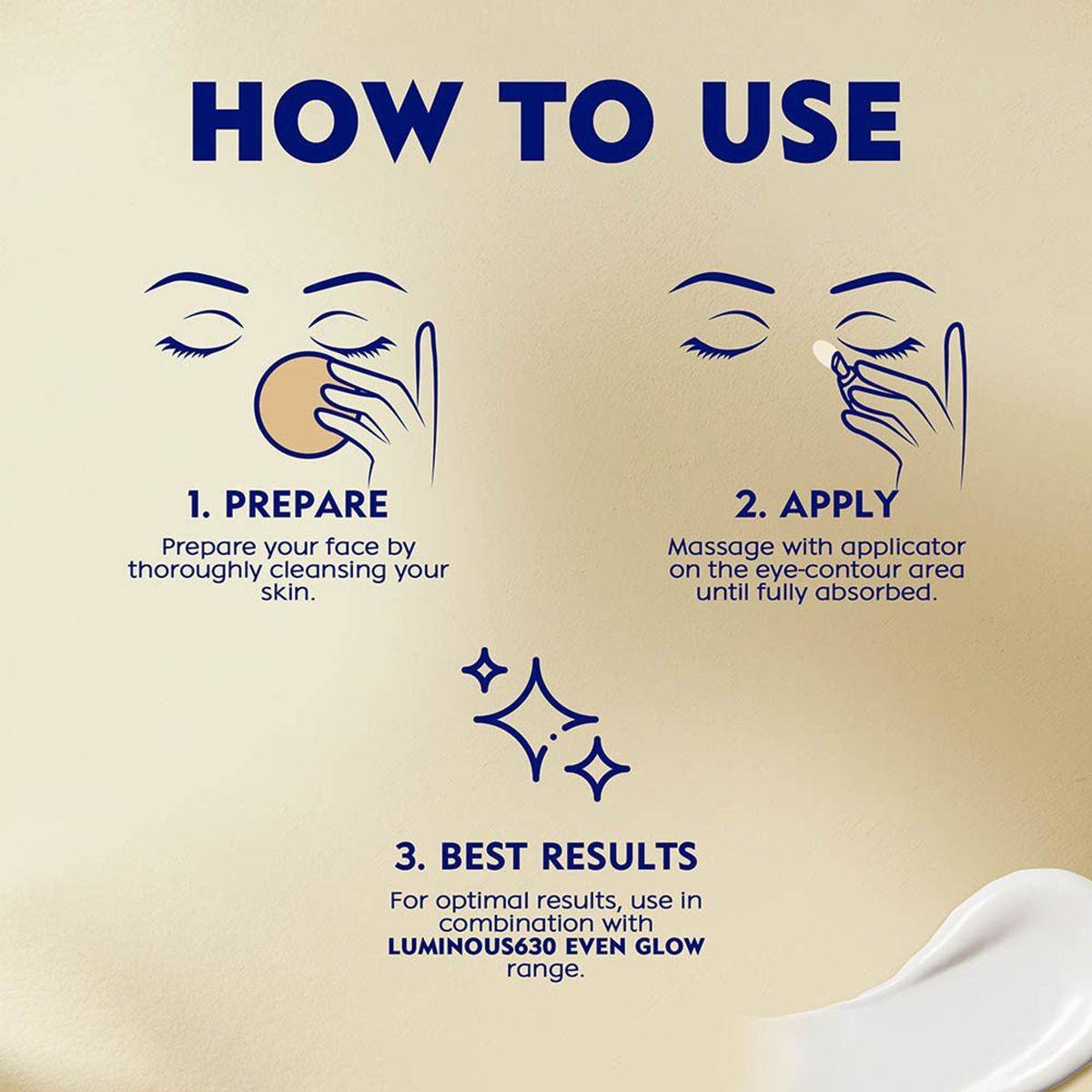 HOW TO USE

1. PREPARE
Prepare your face by thoroughly cleansing your skin.

2. APPLY
Massage with applicator on the eye-contour area until fully absorbed.

3. BEST RESULTS
For optimal results, use in combination with LUMINOUS630 EVEN GLOW range.