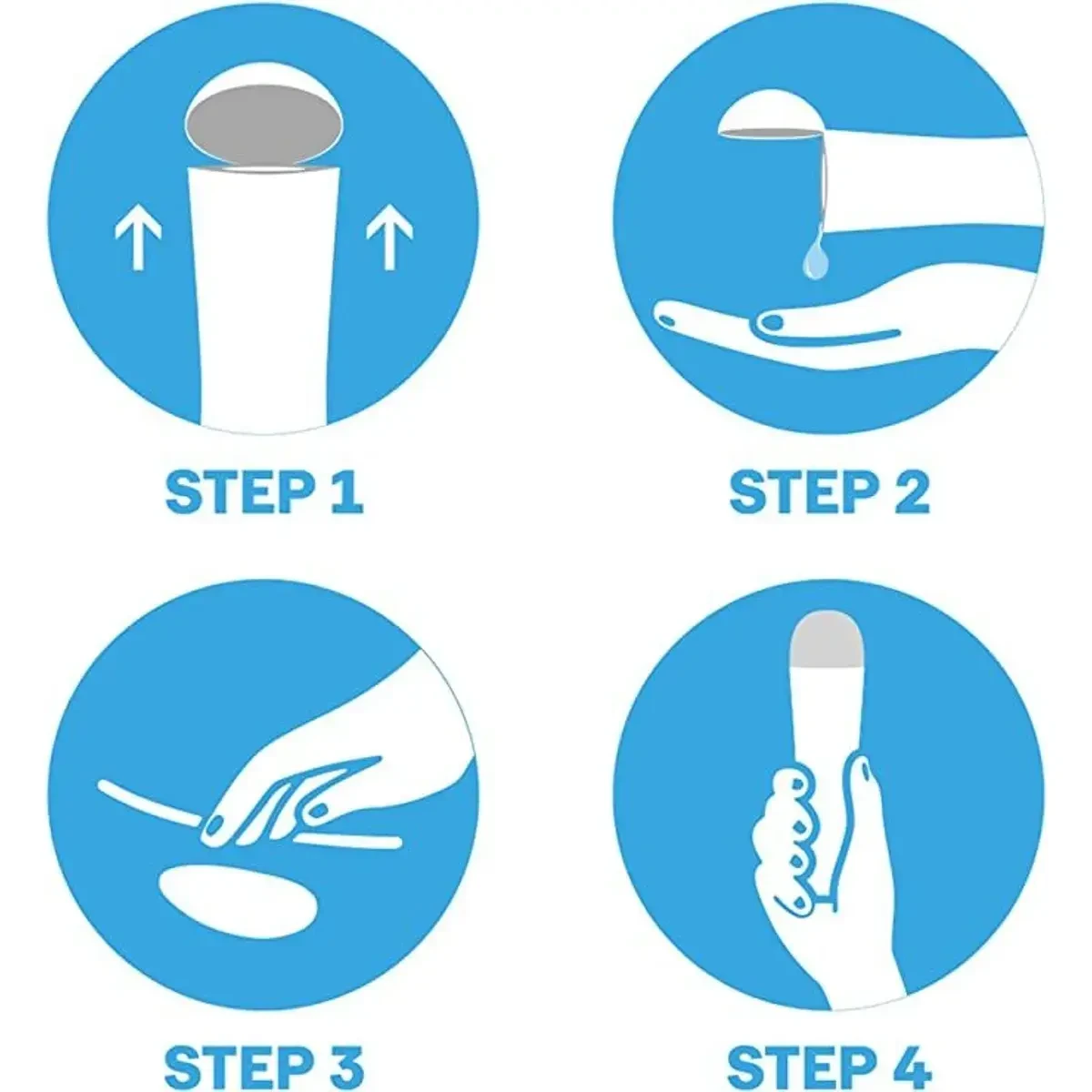 STEP 1

STEP 2

STEP 3

STEP 4